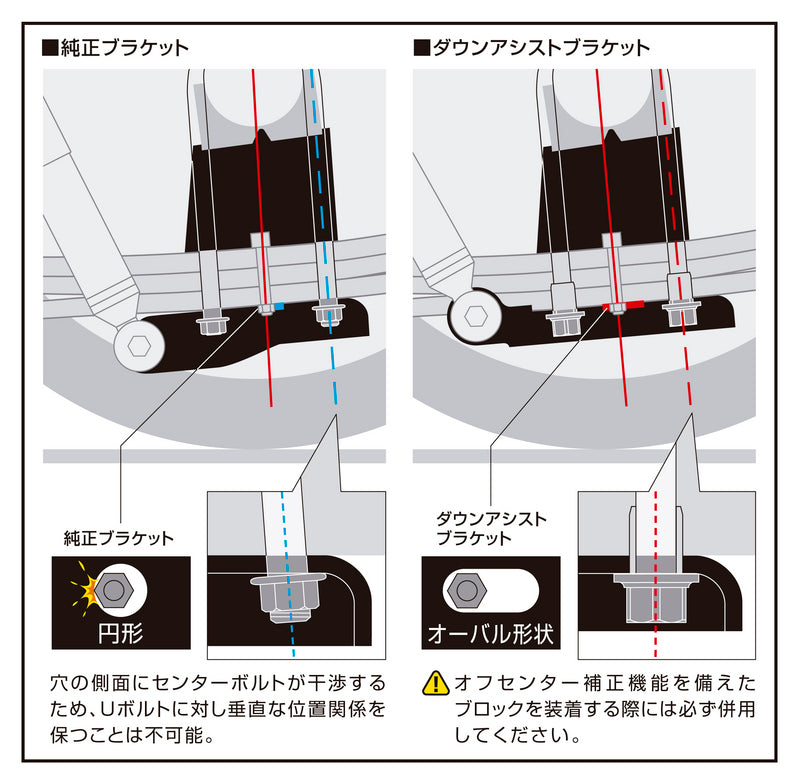 ■純正ブラケット

純正ブラケット

円形

穴の側面にセンターボルトが干渉するため、Uボルトに対し垂直な位置関係を保つことは不可能。

■ダウンアシストブラケット

ダウンアシストブラケット

オーバル形状

オフセンター補正機能を備えたブロックを装着する際には必ず併用してください。