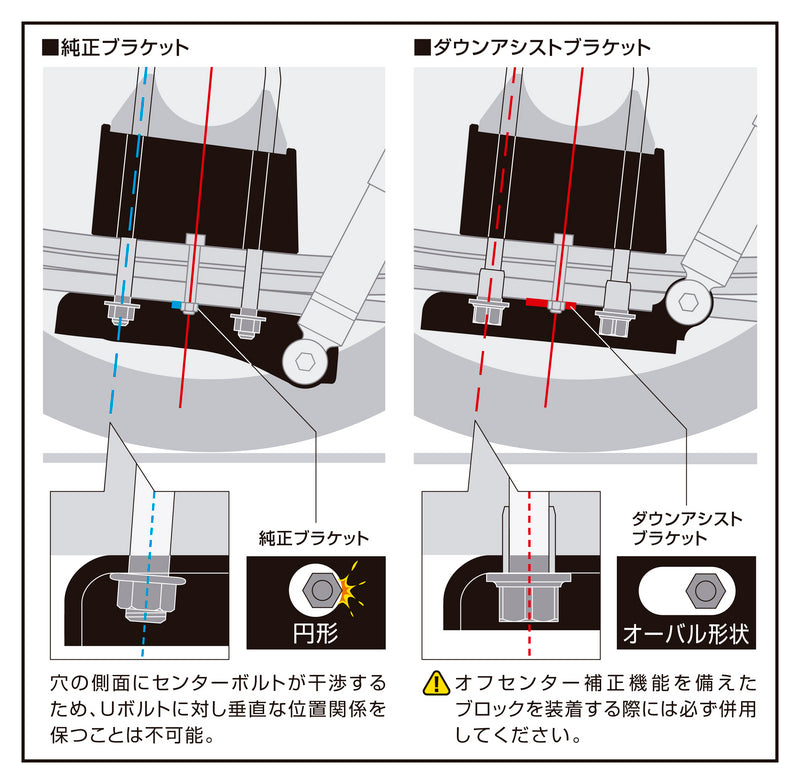 ■純正ブラケット

純正ブラケット

円形

穴の側面にセンターボルトが干渉するため、Uボルトに対し垂直な位置関係を保つことは不可能。

■ダウンアシストブラケット

ダウンアシストブラケット

オーバル形状

オフセンター補正機能を備えたブロックを装着する際には必ず併用してください。